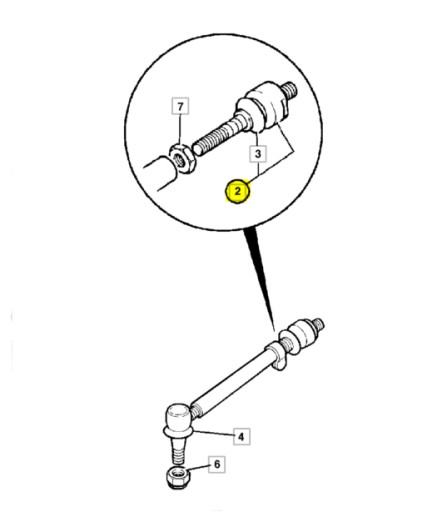 7
3
2
4
6