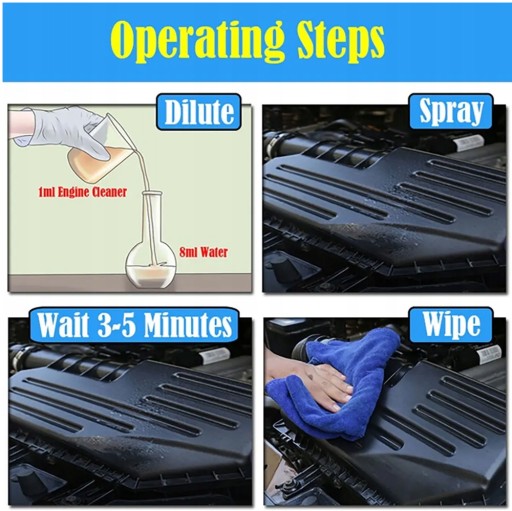 Operating Steps

Dilute

1ml Engine Cleaner

8ml Water

Spray

Wait 3-5 Minutes

Wipe