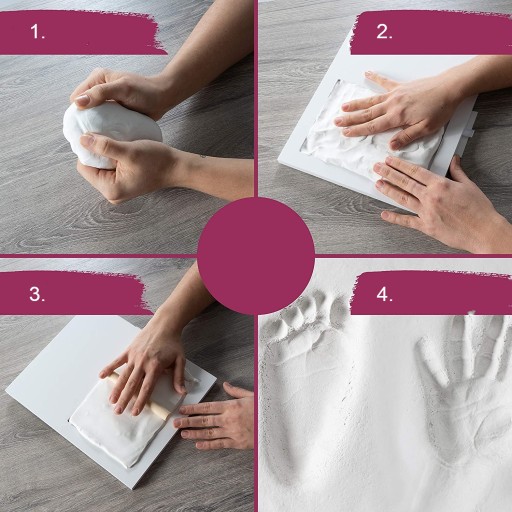 1.

2.

3.

4.