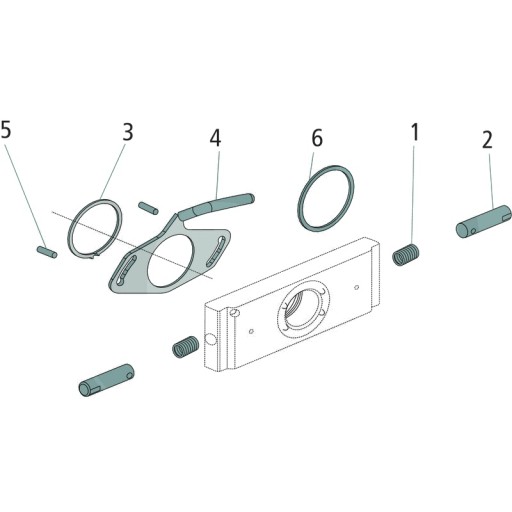 5
3
4
6
1
2