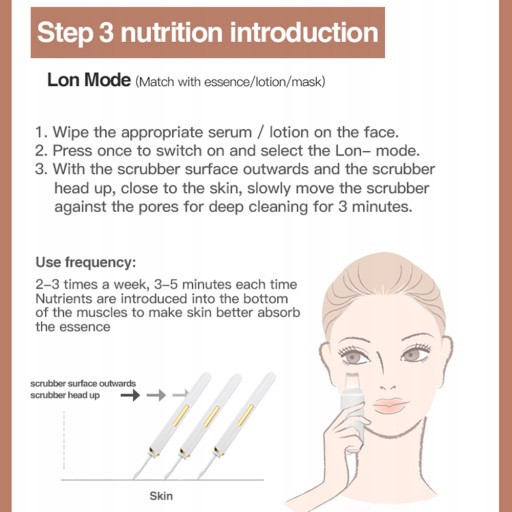 Step 3 nutrition introduction

Lon Mode (Match with essence/lotion/mask)

1. Wipe the appropriate serum / lotion on the face.
2. Press once to switch on and select the Lon– mode.
3. With the scrubber surface outwards and the scrubber head up, close to the skin, slowly move the scrubber against the pores for deep cleaning for 3 minutes.

Use frequency:

2–3 times a week, 3–5 minutes each time
Nutrients are introduced into the bottom of the muscles to make skin better absorb the essence

scrubber surface outwards
scrubber head up

Skin