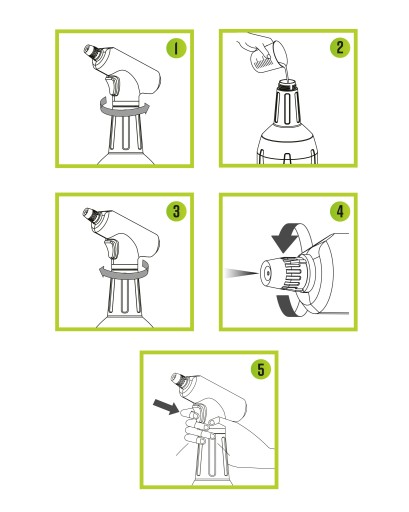 1

2

3

4

5