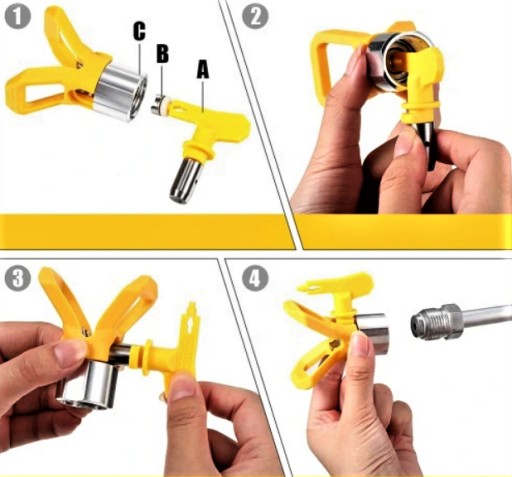 1
C
B
A
2
3
4