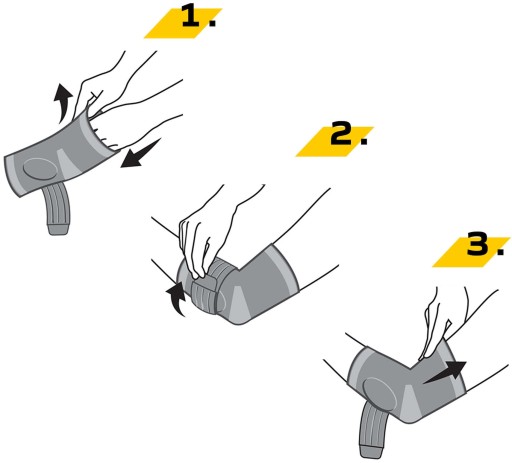 1.

2.

3.