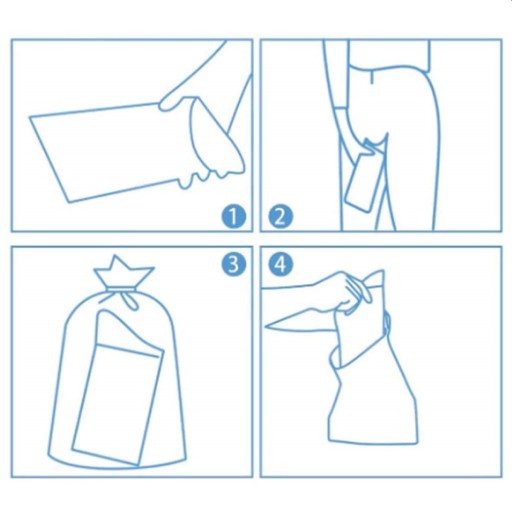 1
2
3
4