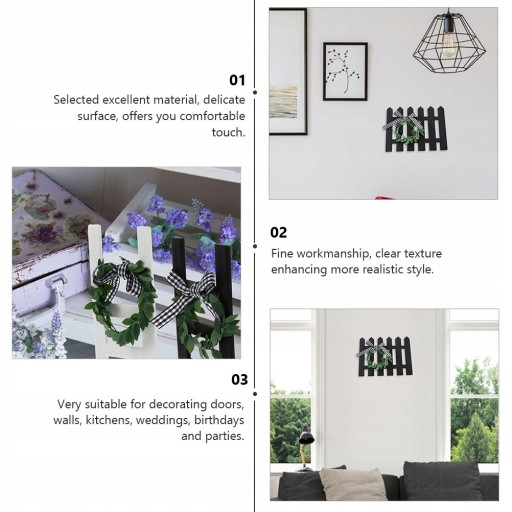 01

Selected excellent material, delicate surface, offers you comfortable touch.

02

Fine workmanship, clear texture enhancing more realistic style.

03

Very suitable for decorating doors, walls, kitchens, weddings, birthdays and parties.