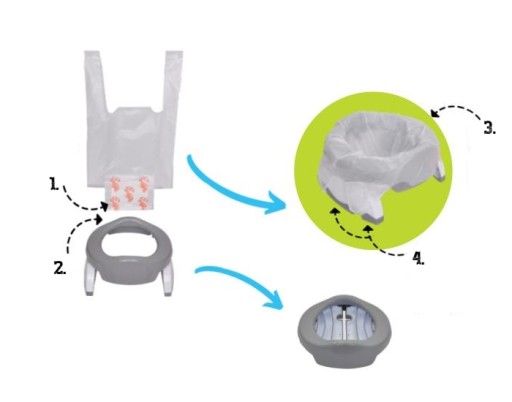 1.

2.

3.

4.