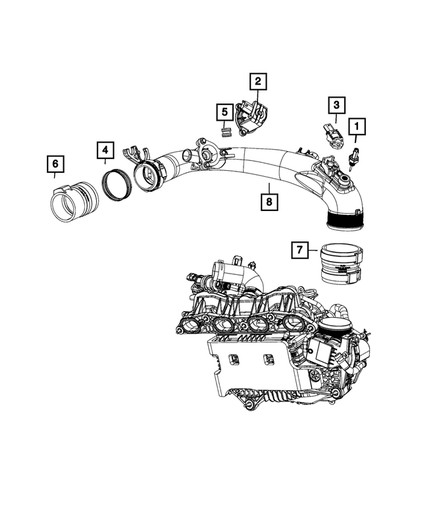 2
5
3
1
4
6
8
7