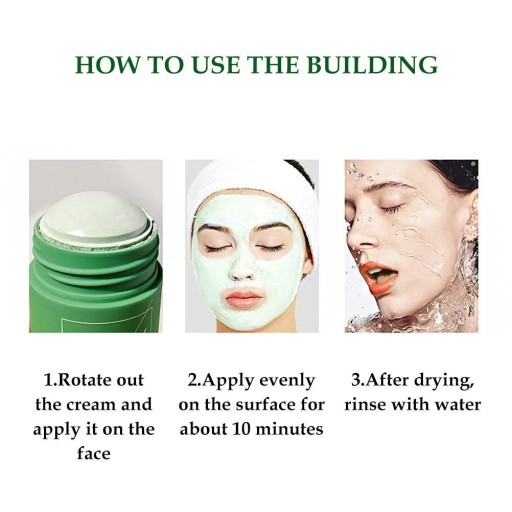 HOW TO USE THE BUILDING

1.Rotate out the cream and apply it on the face

2.Apply evenly on the surface for about 10 minutes

3.After drying, rinse with water