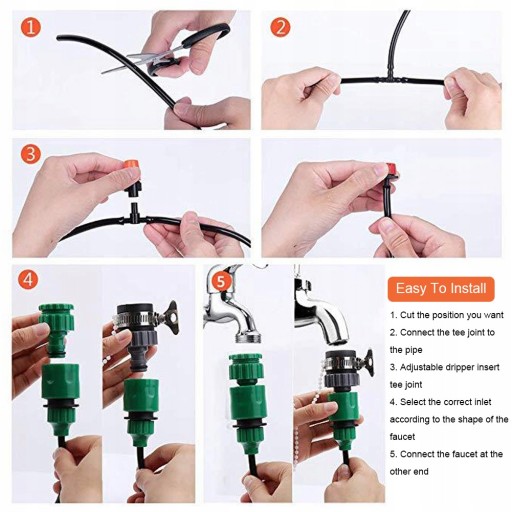 1

2

3

4

5

Easy To Install

1. Cut the position you want

2. Connect the tee joint to the pipe

3. Adjustable dripper insert tee joint

4. Select the correct inlet according to the shape of the faucet

5. Connect the faucet at the other end