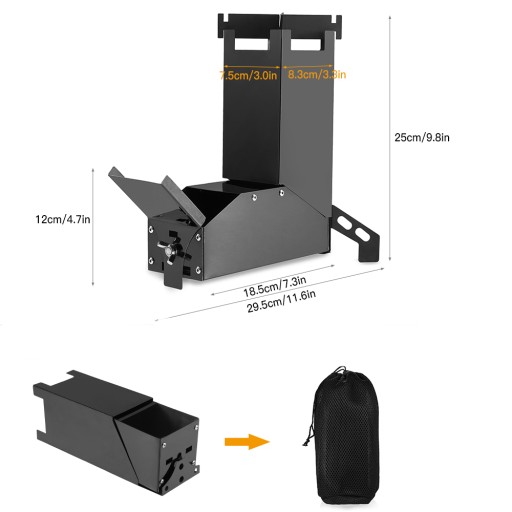 7.5cm/3.0in
8.3cm/3.3in
25cm/9.8in
12cm/4.7in
18.5cm/7.3in
29.5cm/11.6in