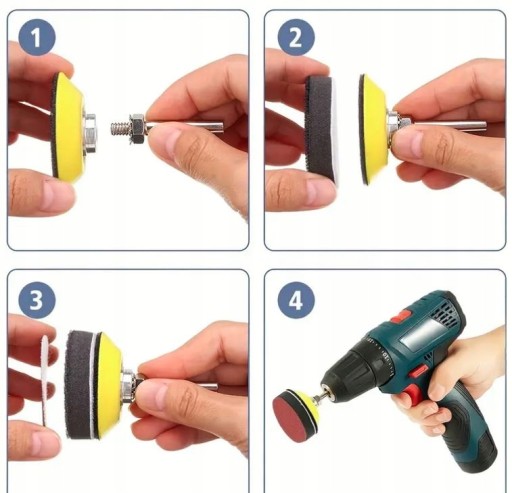 1

2

3

4