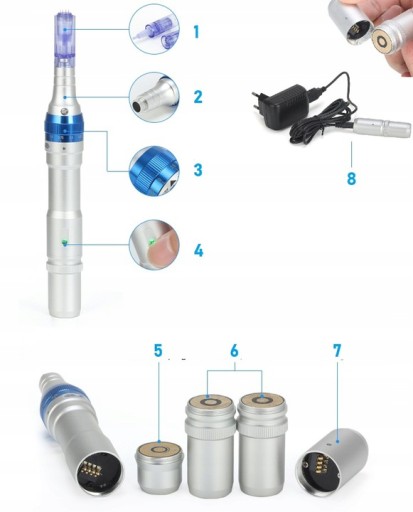 1

2

3

4

8

5

6

7