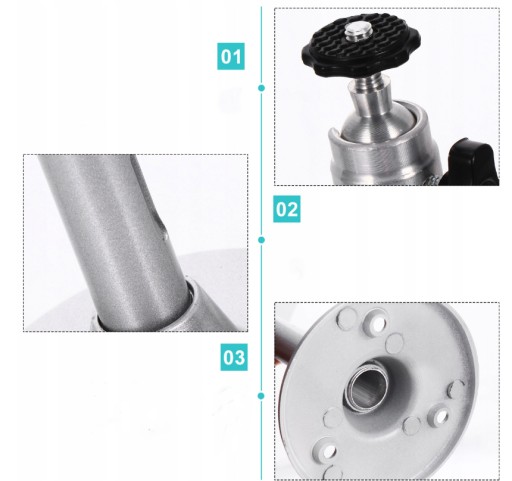 01

02

03