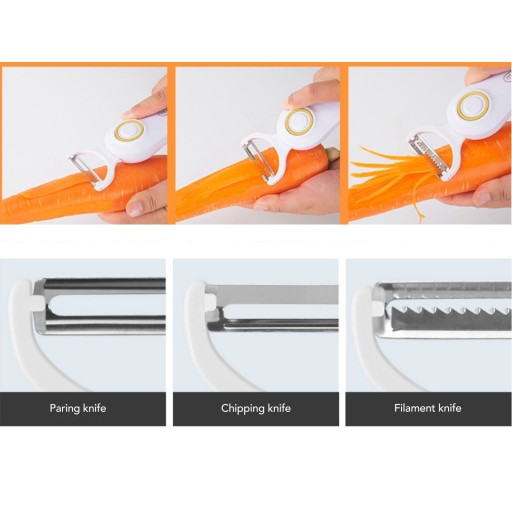 Paring knife

Chipping knife

Filament knife