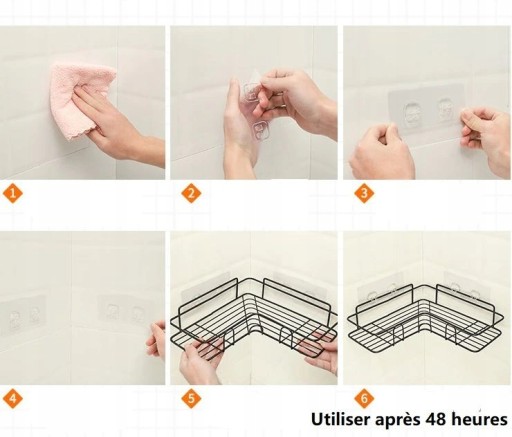 1

2

3

4

5

6

Utiliser après 48 heures