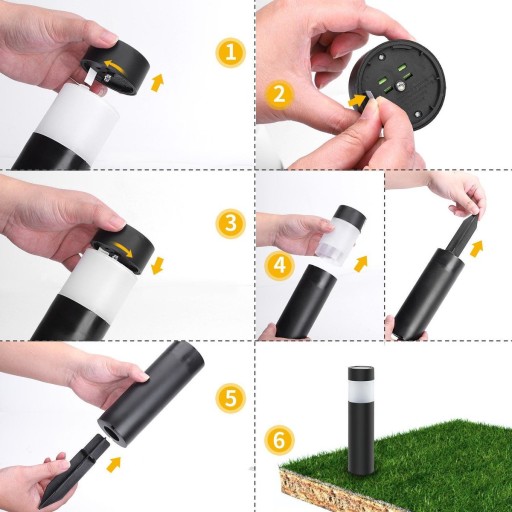 1
2
3
4
5
6