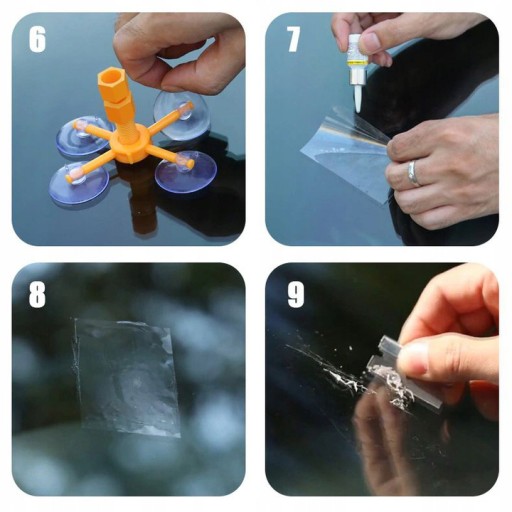 6

7

8

9