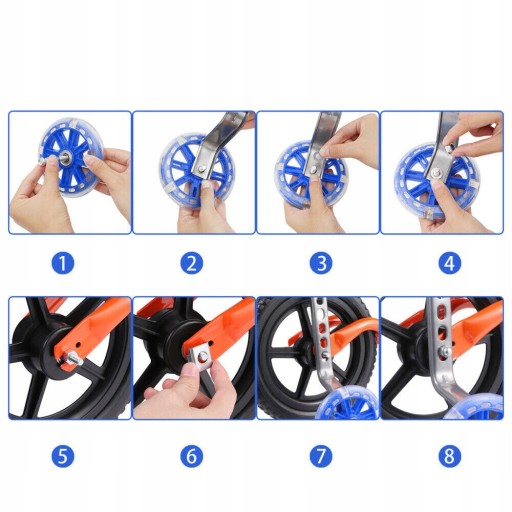 1

2

3

4

5

6

7

8