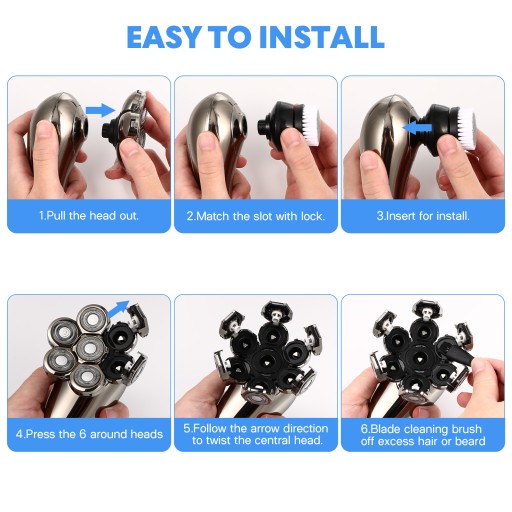 EASY TO INSTALL

1.Pull the head out.

2.Match the slot with lock.

3.Insert for install.

4.Press the 6 around heads

5.Follow the arrow direction to twist the central head.

6.Blade cleaning brush off excess hair or beard