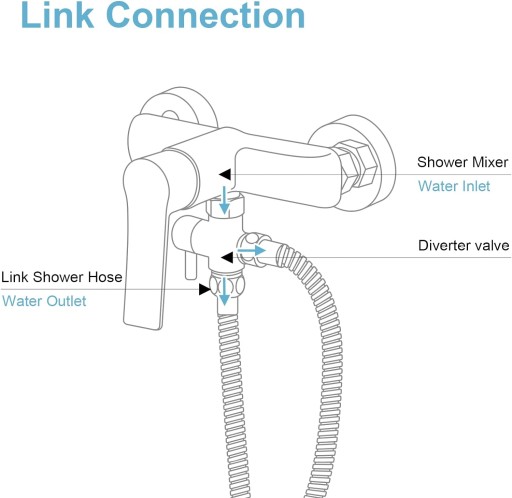 Link Connection

Shower Mixer
Water Inlet

Diverter valve

Link Shower Hose
Water Outlet