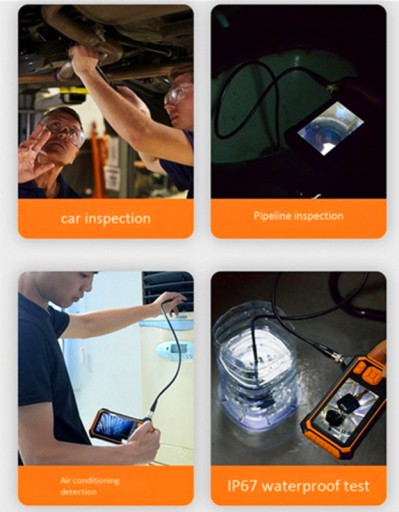 car inspection

Pipeline inspection

Air conditioning detection

IP67 waterproof test