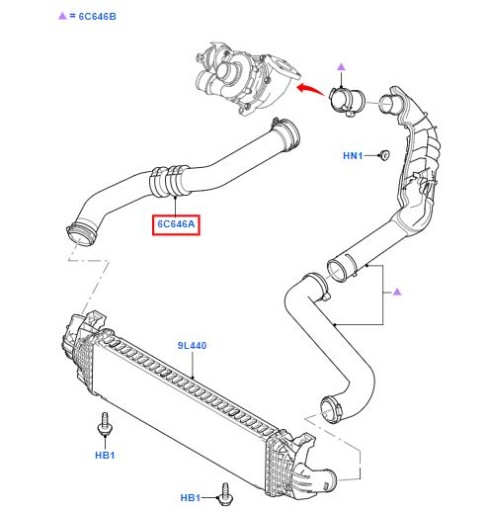 ▲ = 6C646B

▲

HN1

6C646A

▲

9L440

HB1

HB1