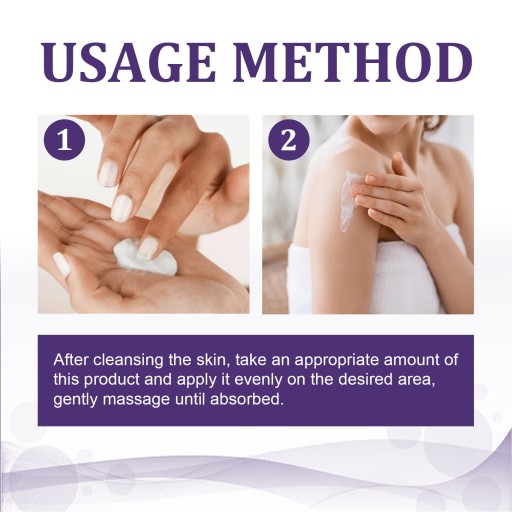 USAGE METHOD

1

2

After cleansing the skin, take an appropriate amount of this product and apply it evenly on the desired area, gently massage until absorbed.