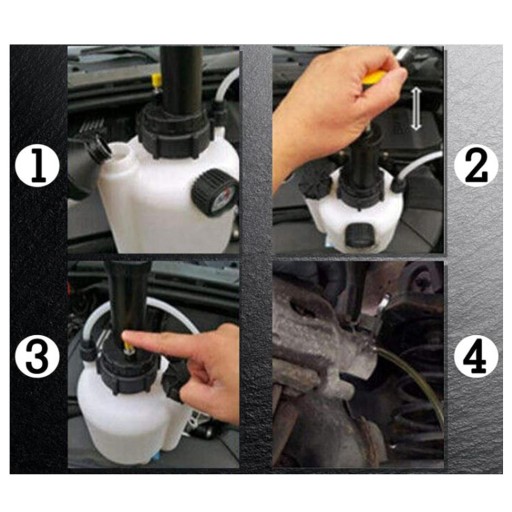 1
2
3
4