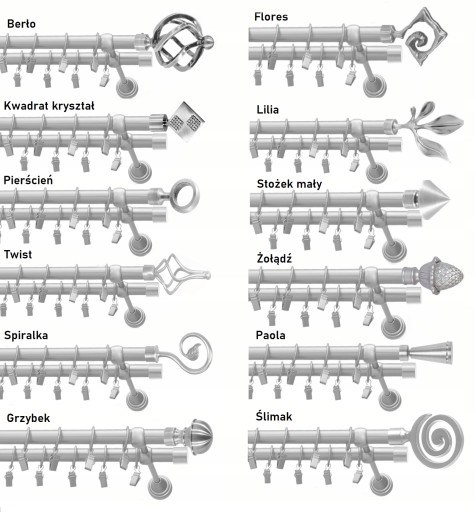 Berło

Kwadrat kryształ

Pierścień

Twist

Spiralka

Grzybek

Flores

Lilia

Stożek mały

Żołądź

Paola

Ślimak