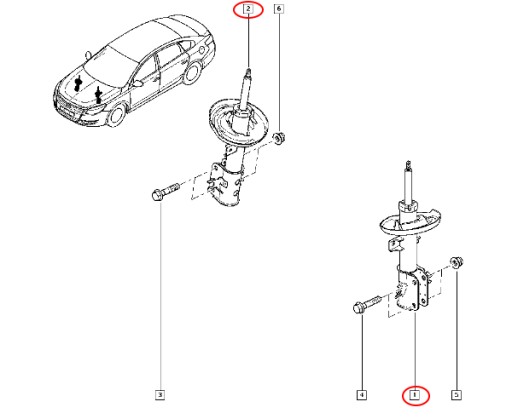 2
6
3
4
1
5