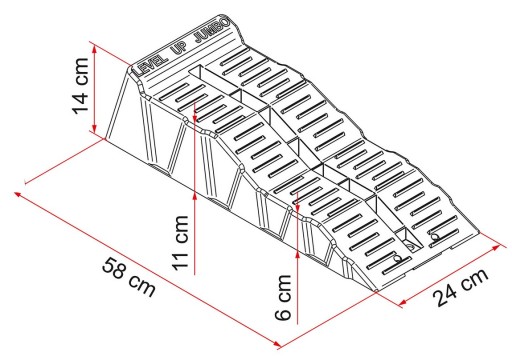 LEVEL UP JUMBO

14 cm

11 cm

6 cm

58 cm

24 cm