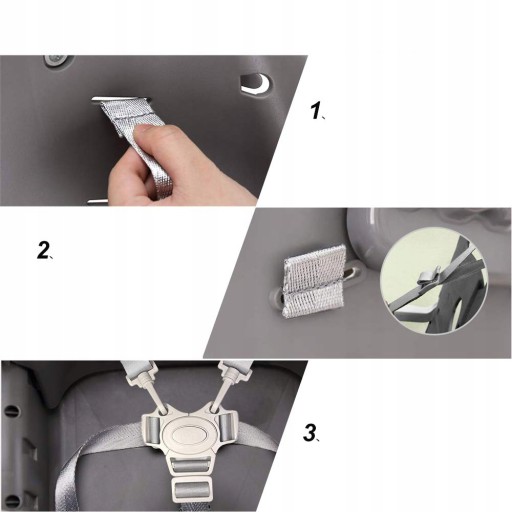 1、

2、

3、