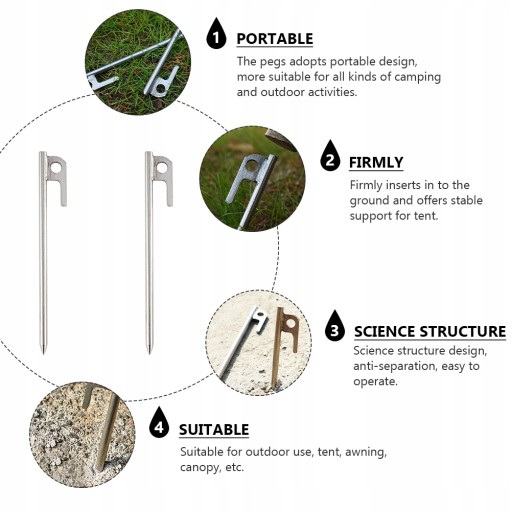 1 PORTABLE

The pegs adopts portable design, more suitable for all kinds of camping and outdoor activities.

2 FIRMLY

Firmly inserts in to the ground and offers stable support for tent.

3 SCIENCE STRUCTURE

Science structure design, anti-separation, easy to operate.

4 SUITABLE

Suitable for outdoor use, tent, awning, canopy, etc.