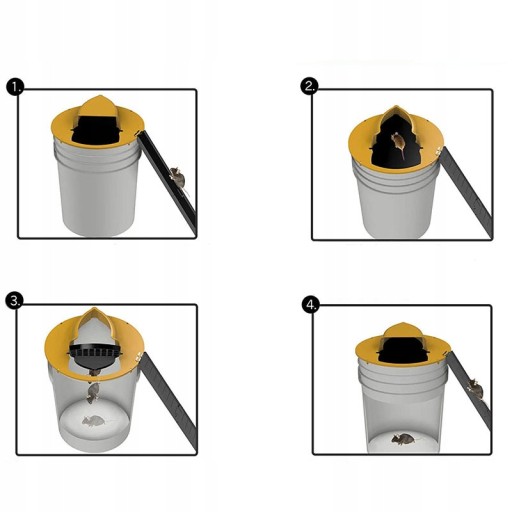 1.

2.

3.

4.