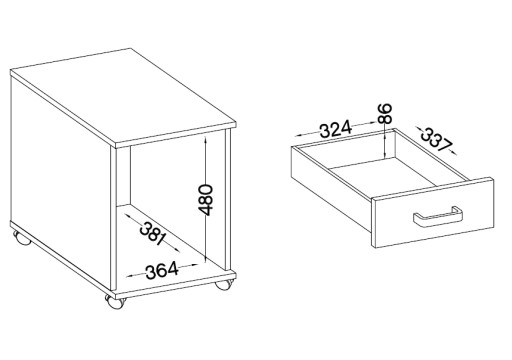 480
381
364
324
86
337