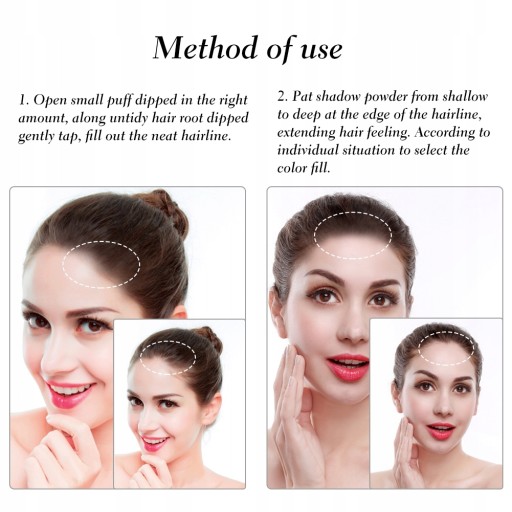 Method of use

1. Open small puff dipped in the right amount, along untidy hair root dipped gently tap, fill out the neat hairline.

2. Pat shadow powder from shallow to deep at the edge of the hairline, extending hair feeling. According to individual situation to select the color fill.