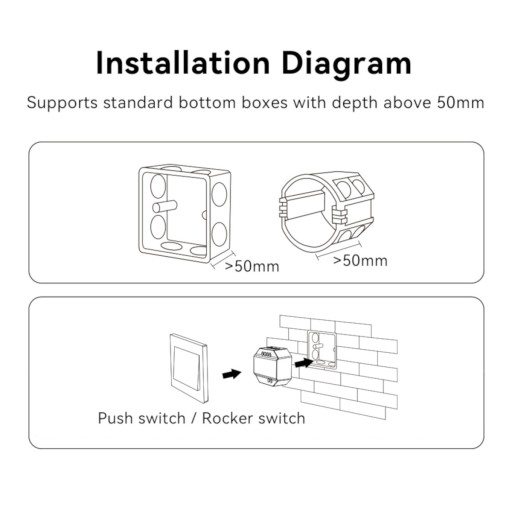 Installation Diagram

Supports standard bottom boxes with depth above 50mm

>50mm

>50mm

Push switch / Rocker switch