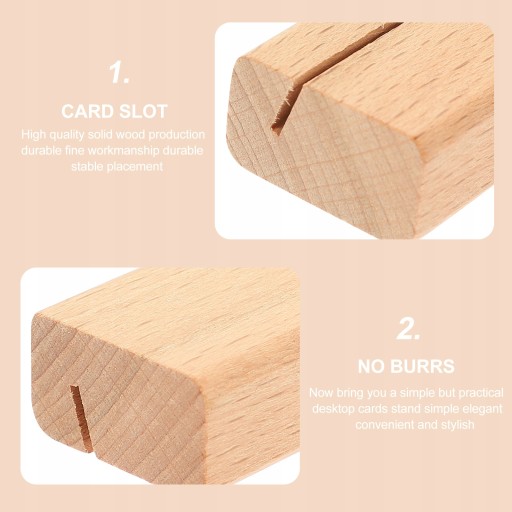 1.

CARD SLOT

High quality solid wood production durable fine workmanship durable stable placement

2.

NO BURRS

Now bring you a simple but practical desktop cards stand simple elegant convenient and stylish