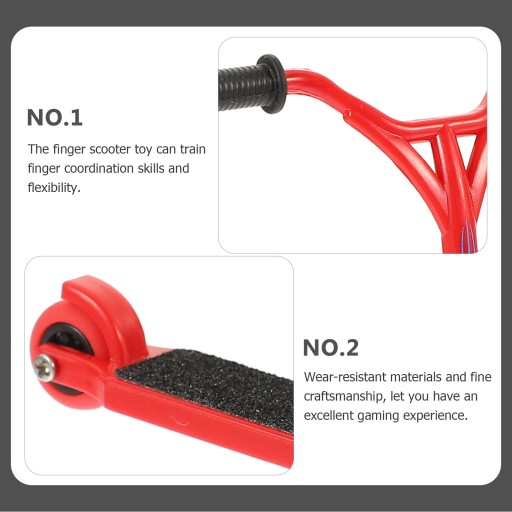 NO.1

The finger scooter toy can train finger coordination skills and flexibility.

NO.2

Wear-resistant materials and fine craftsmanship, let you have an excellent gaming experience.