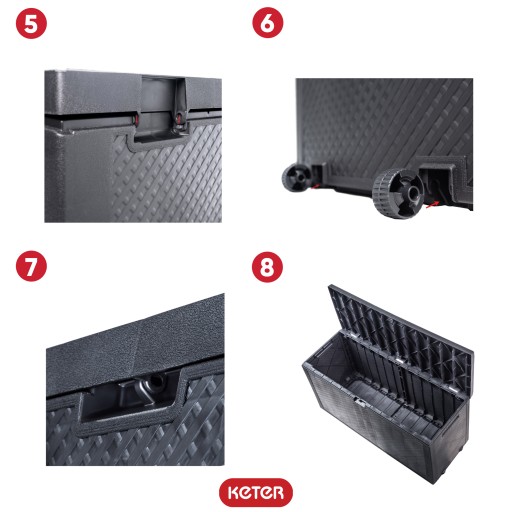 5

6

7

8

KETER