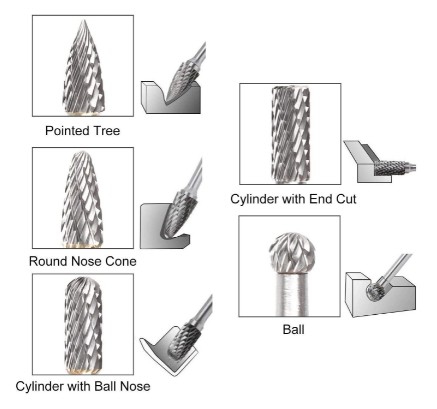 Pointed Tree

Round Nose Cone

Cylinder with Ball Nose

Cylinder with End Cut

Ball