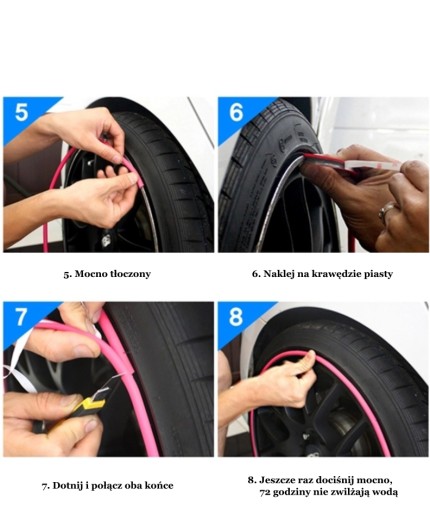 5

6

5. Mocno tłoczony

6. Naklej na krawędzie piasty

7

8

7. Dotnij i połącz oba końce

8. Jeszcze raz dociśnij mocno, 72 godziny nie zwilżają wodą