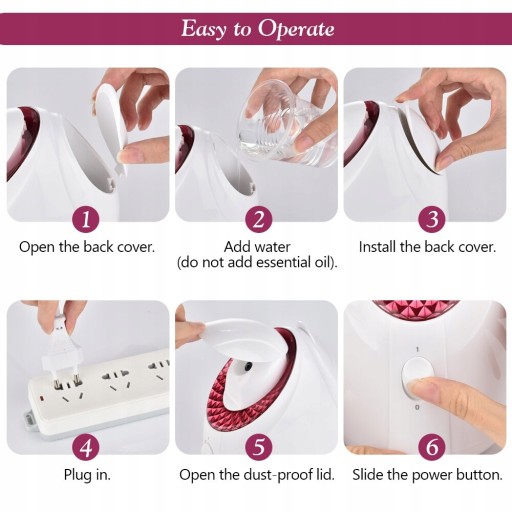 Easy to Operate

1
Open the back cover.

2
Add water
(do not add essential oil).

3
Install the back cover.

4
Plug in.

5
Open the dust-proof lid.

1
0
6
Slide the power button.