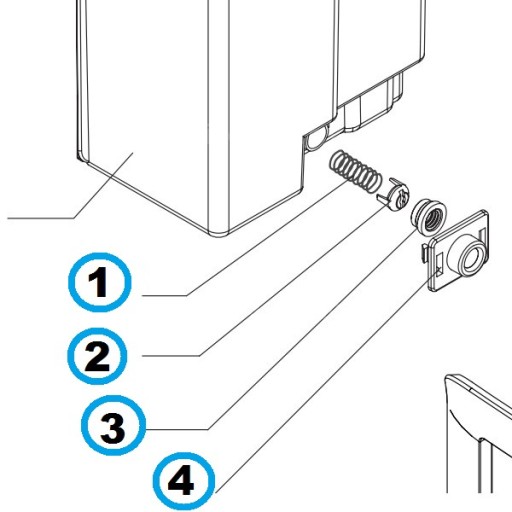 1
2
3
4