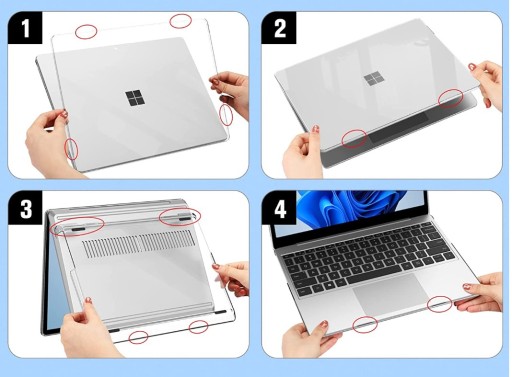 1

2

3

4