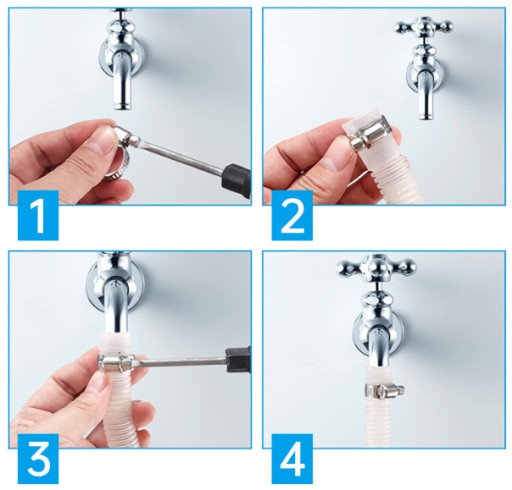 1

2

3

4