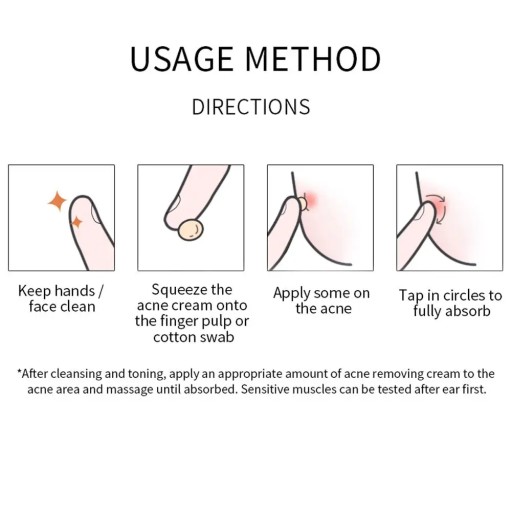 USAGE METHOD

DIRECTIONS

Keep hands / face clean

Squeeze the acne cream onto the finger pulp or cotton swab

Apply some on the acne

Tap in circles to fully absorb

*After cleansing and toning, apply an appropriate amount of acne removing cream to the acne area and massage until absorbed. Sensitive muscles can be tested after ear first.