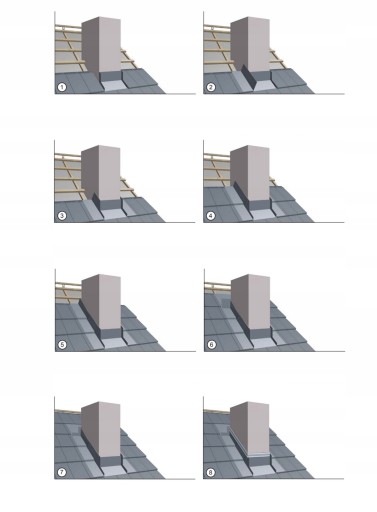 1

2

3

4

5

6

7

8