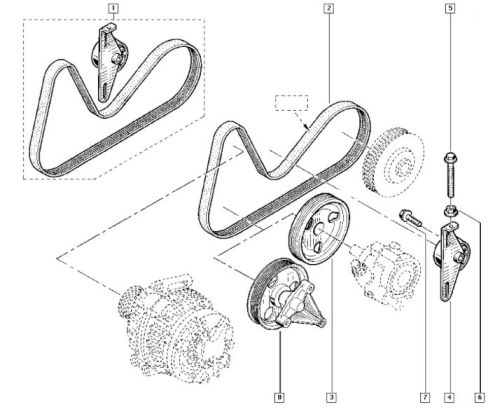 1
2
5
8
3
7
4
6